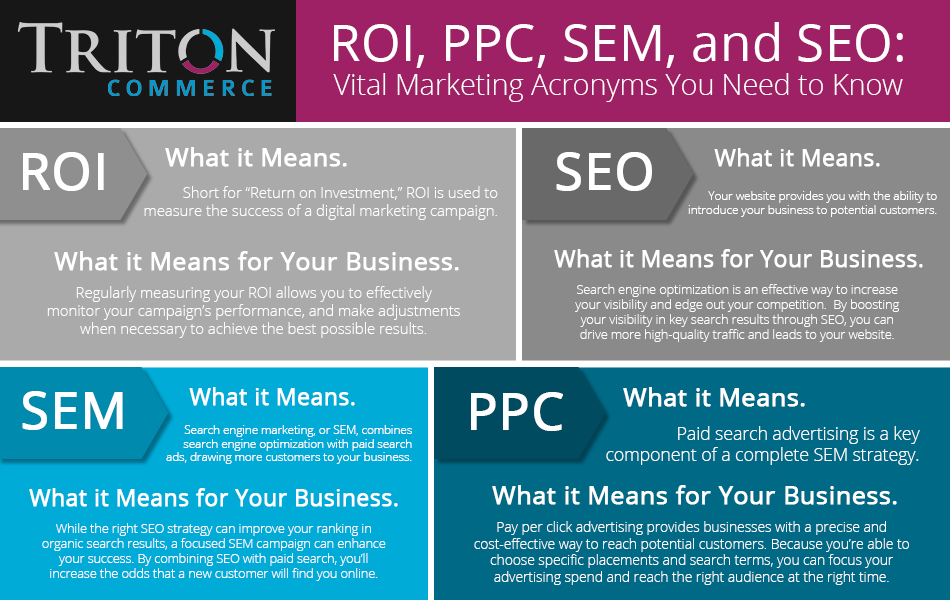 TRITON COMMERCE

ROI, PPC, SEM, and SEO:
Vital Marketing Acronyms You Need to Know

ROI

What it Means.

Short for "Return on Investment," ROI is used to measure the success of a digital marketing campaign.

What it Means for Your Business.

Regularly measuring your ROI allows you to effectively monitor your campaign's performance, and make adjustments when necessary to achieve the best possible results.

SEO

What it Means.

Your website provides you with the ability to introduce your business to potential customers.

What it Means for Your Business.

Search engine optimization is an effective way to increase your visibility and edge out your competition. By boosting your visibility in key search results through SEO, you can drive more high-quality traffic and leads to your website.

SEM

What it Means.

Search engine marketing, or SEM, combines search engine optimization with paid search ads, drawing more customers to your business.

What it Means for Your Business.

While the right SEO strategy can improve your ranking in organic search results, a focused SEM campaign can enhance your success. By combining SEO with paid search, you'll increase the odds that a new customer will find you online.

PPC

What it Means.

Paid search advertising is a key component of a complete SEM strategy.

What it Means for Your Business.

Pay per click advertising provides businesses with a precise and cost-effective way to reach potential customers. Because you're able to choose specific placements and search terms, you can focus your advertising spend and reach the right audience at the right time.